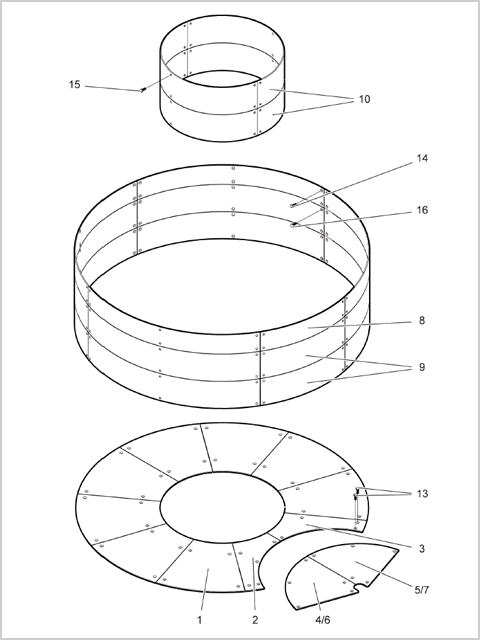 15
10
14
16
8
9
13
3
5/7
1
2
4/6