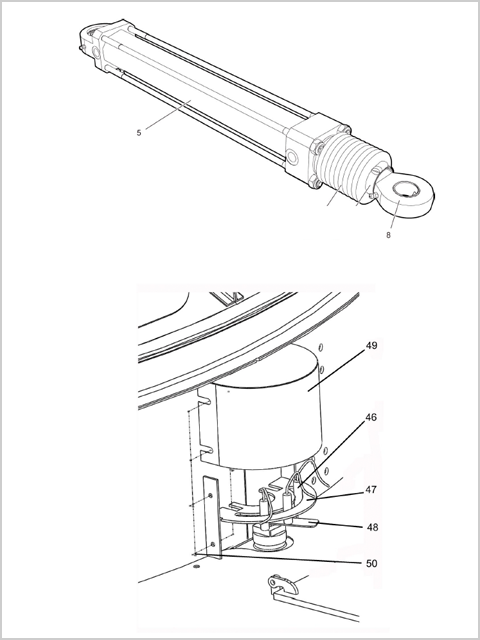 5

8

49

46

47

48

50