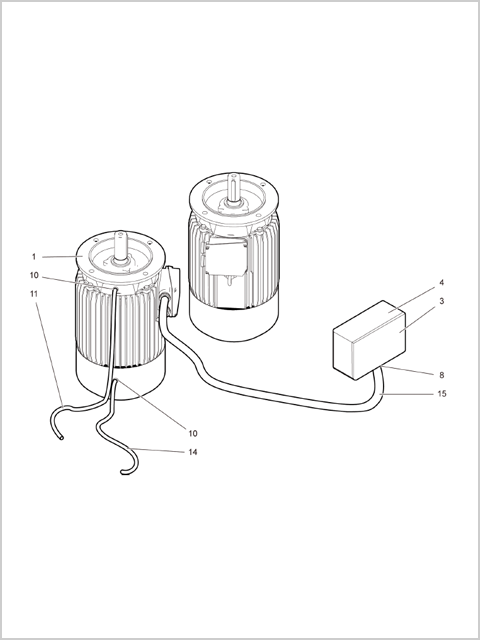 1
10
11
4
3
8
15
10
14